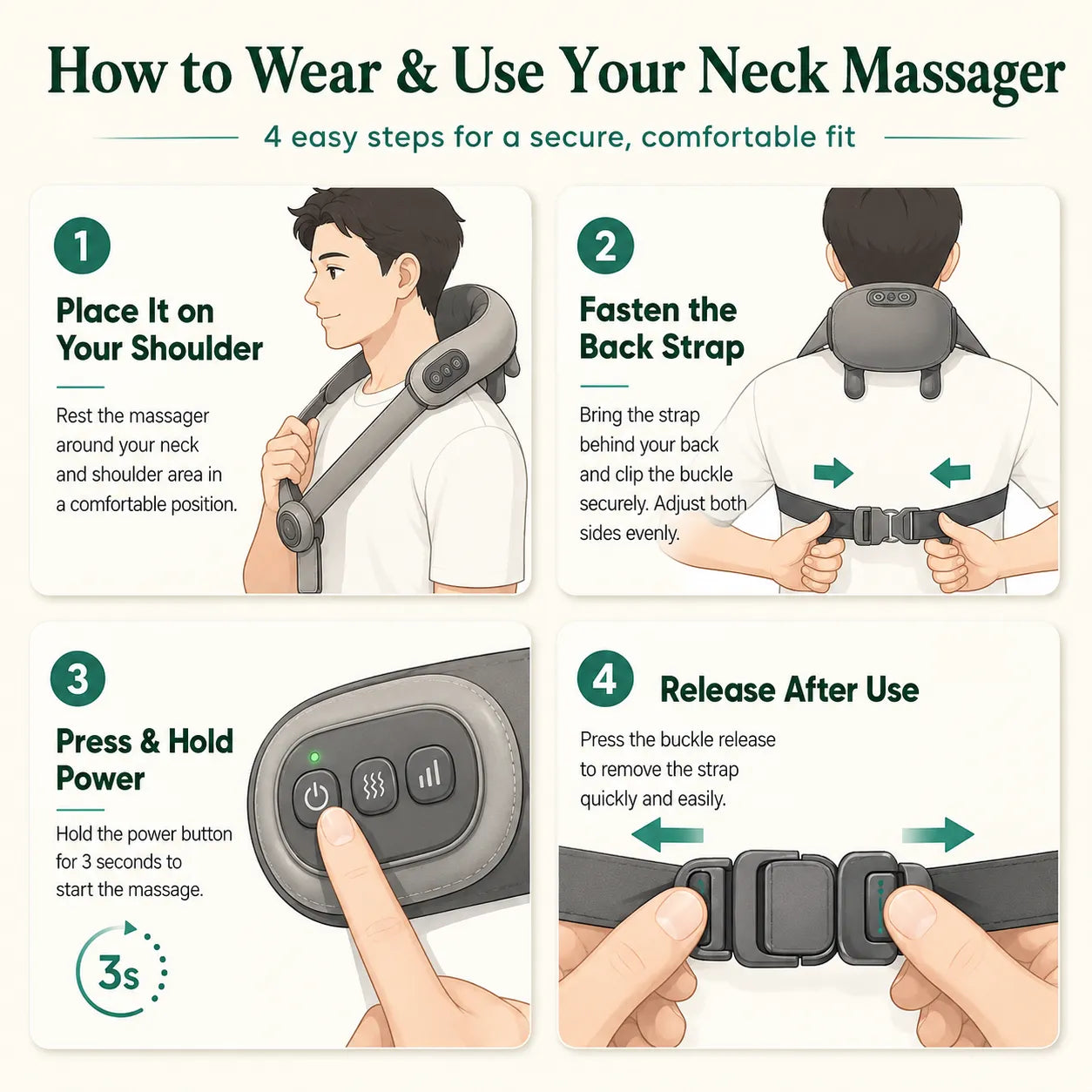 How to Wear & Use Your Neck Massager

4 easy steps for a secure, comfortable fit

1

Place It on Your Shoulder

Rest the massager around your neck and shoulder area in a comfortable position.

2

Fasten the Back Strap

Bring the strap behind your back and clip the buckle securely. Adjust both sides evenly.

3

Press & Hold Power

Hold the power button for 3 seconds to start the massage.

3s

4

Release After Use

Press the buckle release to remove the strap quickly and easily.